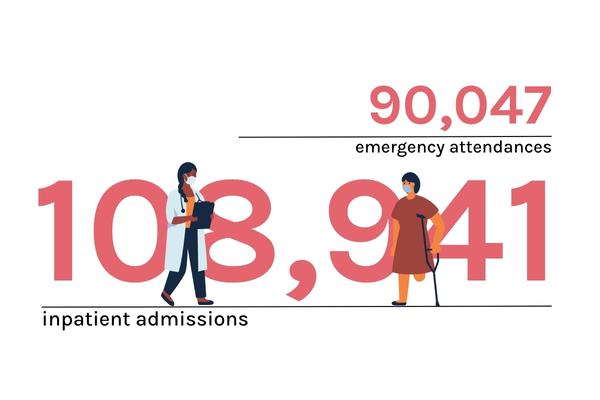 90,047

emergency attendances

108,941

inpatient admissions